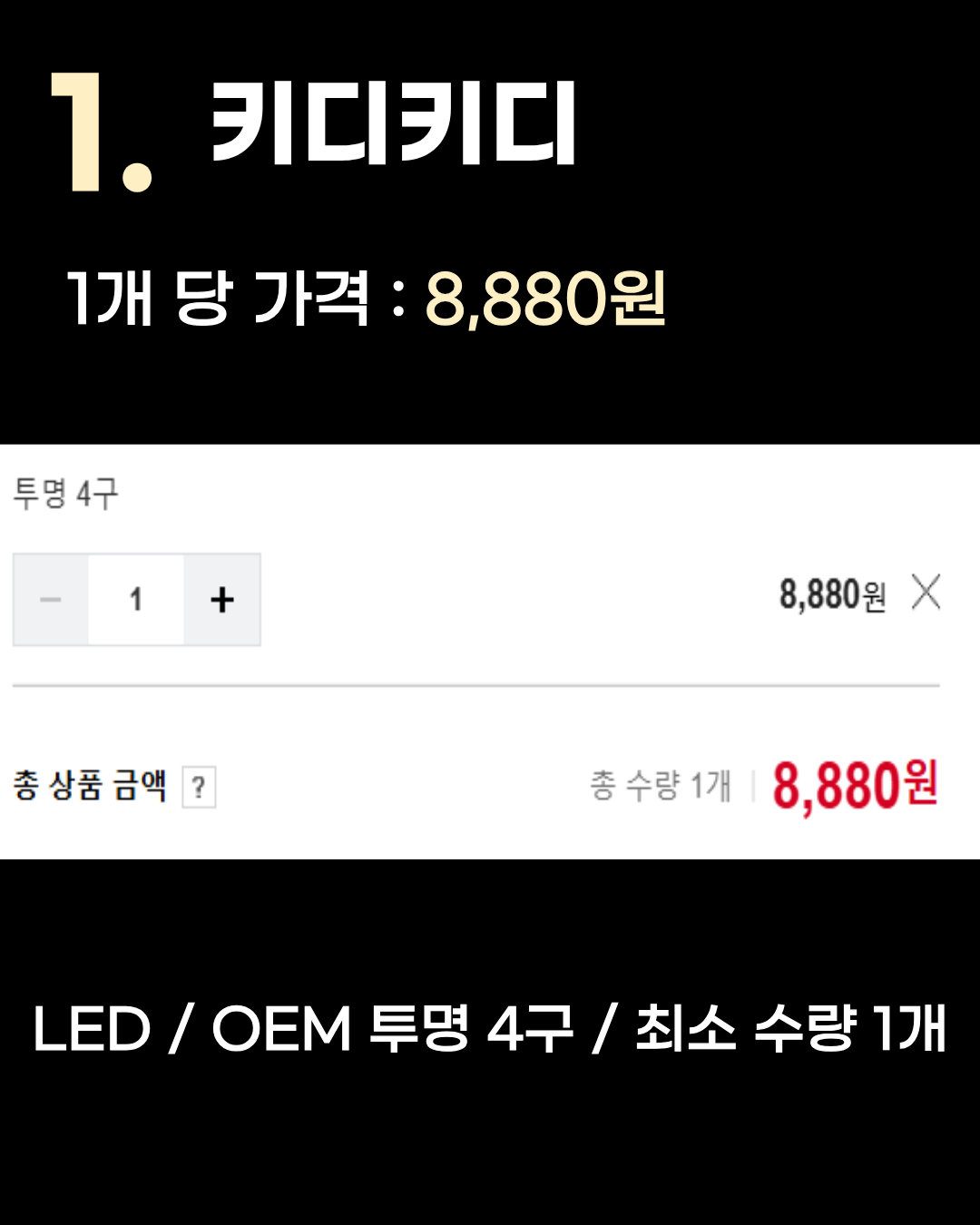 1. 키디키디

1개 당 가격 : 8,880원

투명 4구

− 1 +

8,880원 ×

총 상품 금액 ?

총 수량 1개 | 8,880원

LED / OEM 투명 4구 / 최소 수량 1개