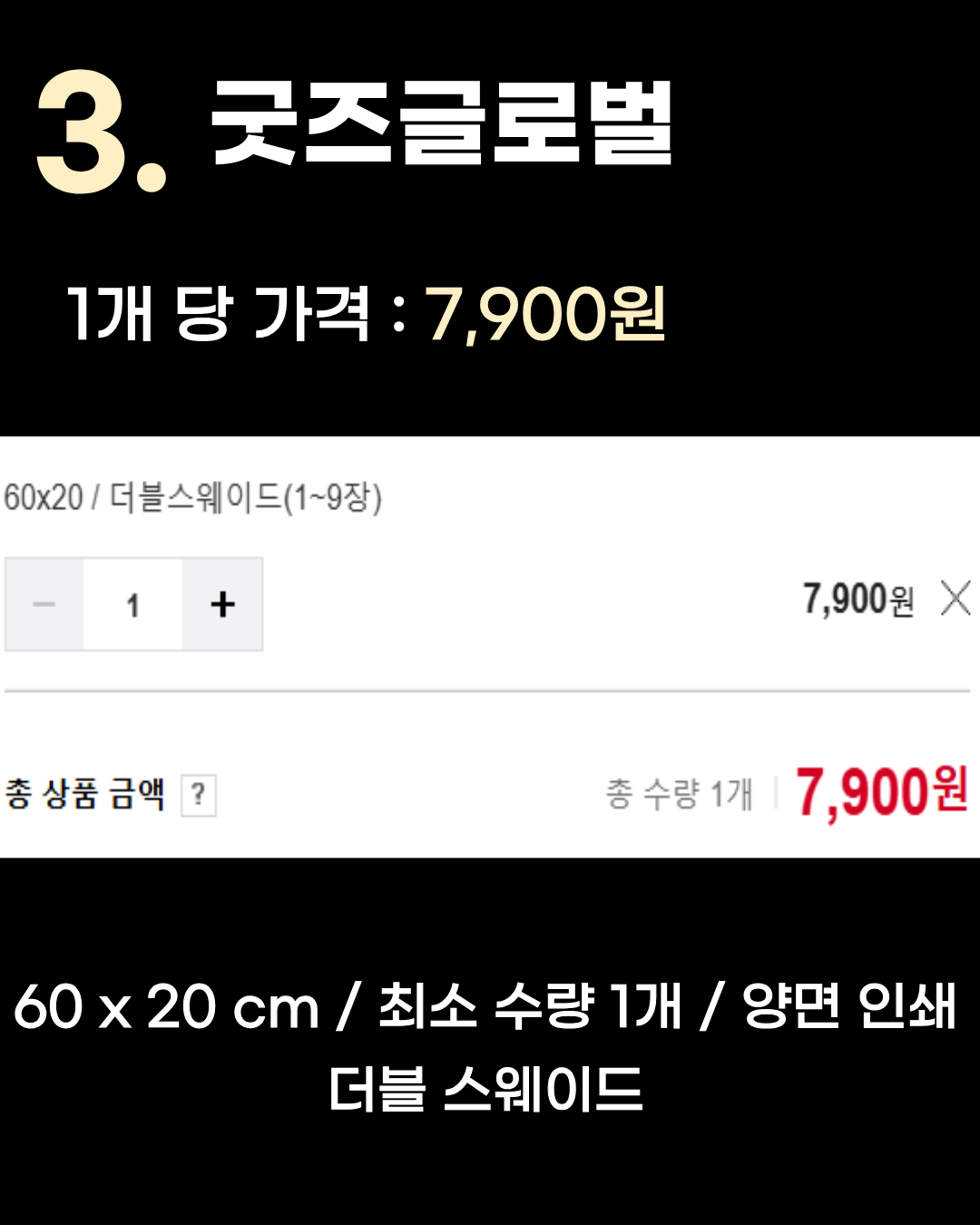 3. 굿즈글로벌

1개 당 가격 : 7,900원

60x20 / 더블스웨이드(1~9장)

− 1 +

7,900원 ×

총 상품 금액 ?

총 수량 1개 | 7,900원

60 x 20 cm / 최소 수량 1개 / 양면 인쇄
더블 스웨이드