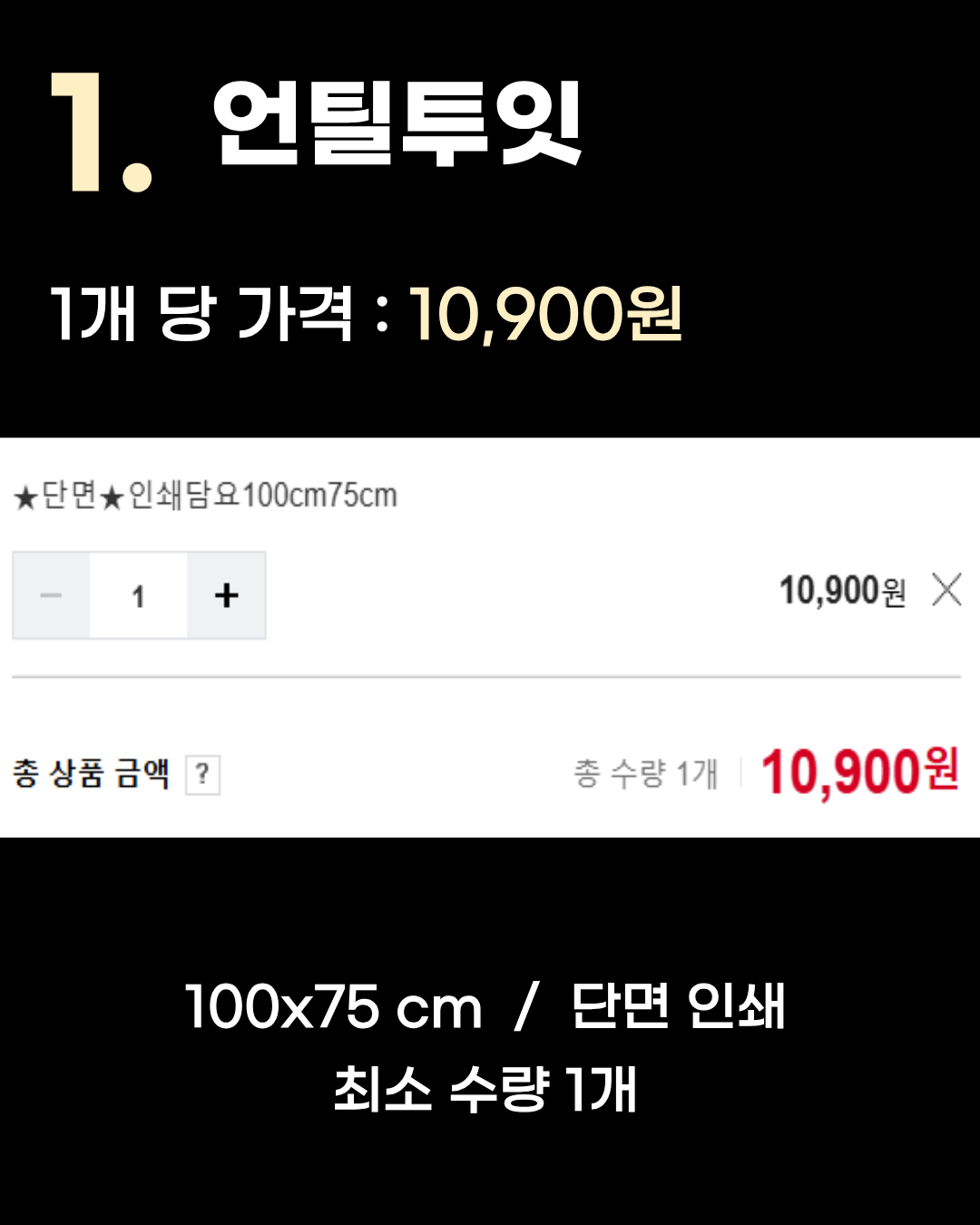 1. 언틸투잇

1개 당 가격 : 10,900원

★단면★인쇄담요100cm75cm

− 1 +

10,900원 ×

총 상품 금액 ?

총 수량 1개 | 10,900원

100x75 cm / 단면 인쇄
최소 수량 1개